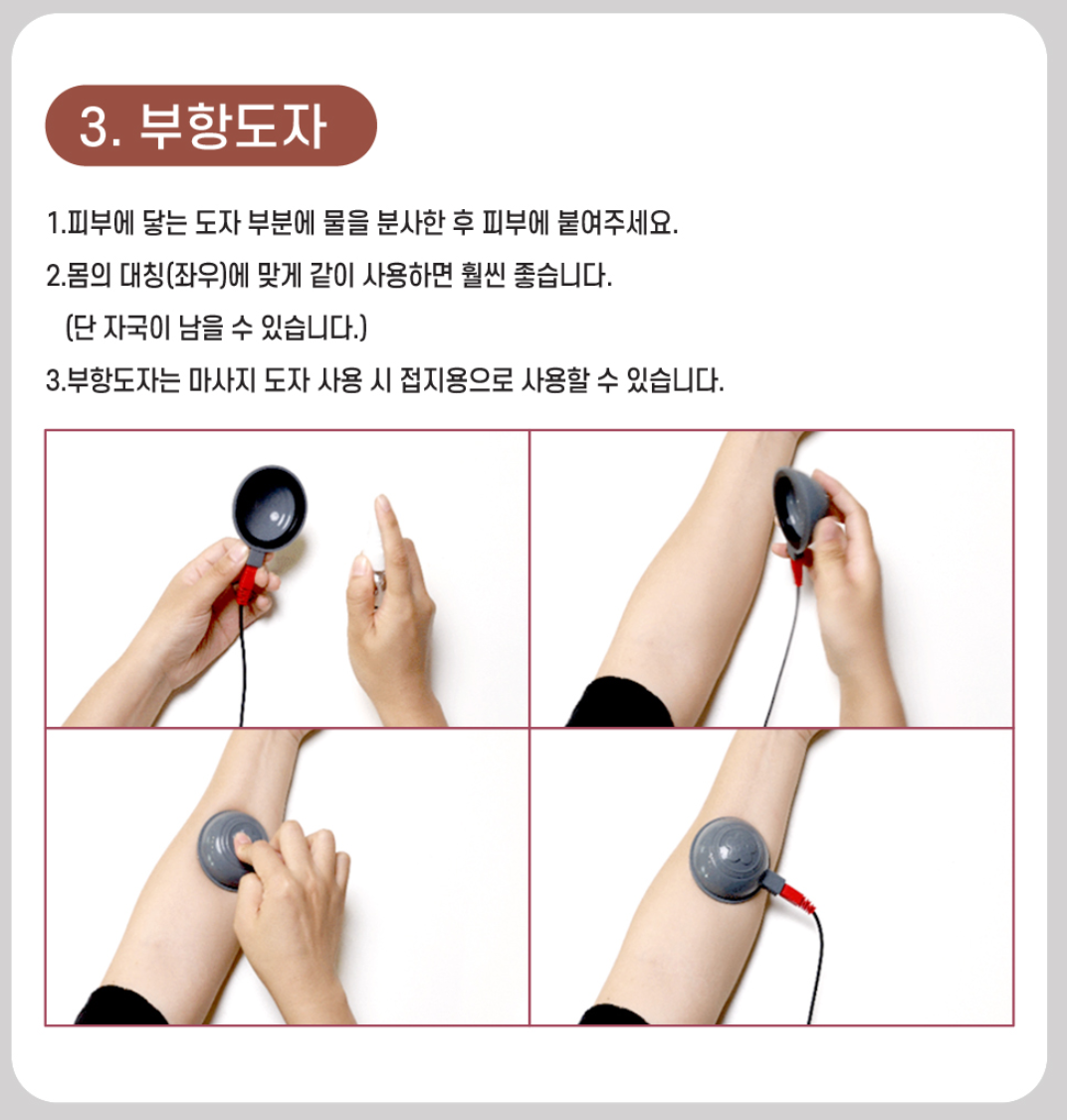 3. 부항도자

1.피부에 닿는 도자 부분에 물을 분사한 후 피부에 붙여주세요.

2.몸의 대칭(좌우)에 맞게 같이 사용하면 훨씬 좋습니다.
(단 자국이 남을 수 있습니다.)

3.부항도자는 마사지 도자 사용 시 접지용으로 사용할 수 있습니다.